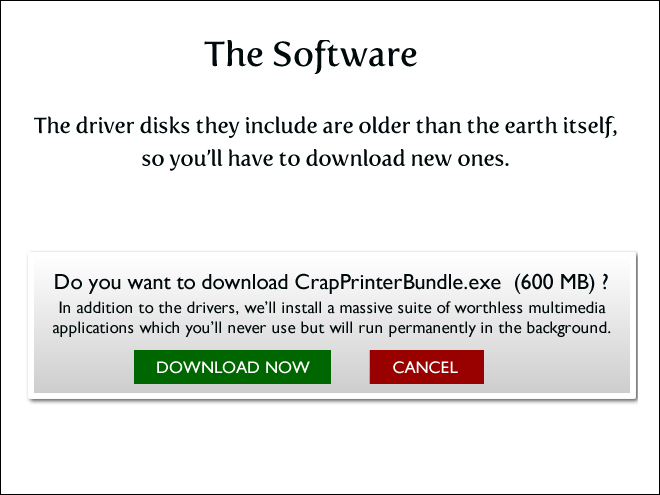 The Software

The driver disks they include are older than the earth itself, so you'll have to download new ones.

Do you want to download CrapPrinterBundle.exe (600 MB) ?

In addition to the drivers, we'll install a massive suite of worthless multimedia applications which you'll never use but will run permanently in the background.

DOWNLOAD NOW

CANCEL